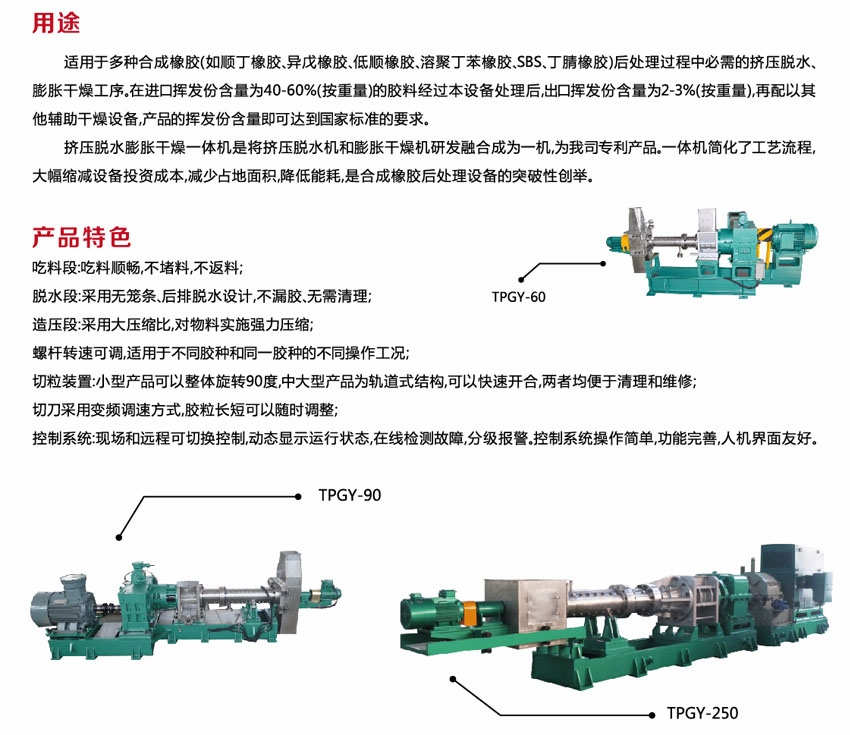 用途

适用于多种合成橡胶(如顺丁橡胶、异戊橡胶、低顺橡胶、溶聚丁苯橡胶、SBS、丁腈橡胶)后处理过程中必需的挤压脱水、膨胀干燥工序。在进口挥发份含量为40-60%(按重量)的胶料经过本设备处理后,出口挥发份含量为2-3%(按重量),再配以其他辅助干燥设备,产品的挥发份含量即可达到国家标准的要求。

挤压脱水膨胀干燥一体机是将挤压脱水机和膨胀干燥机研发融合成为一机,为我司专利产品。一体机简化了工艺流程,大幅缩减设备投资成本,减少占地面积,降低能耗,是合成橡胶后处理设备的突破性创举。

产品特色

吃料段:吃料顺畅,不堵料,不返料;
脱水段:采用无笼条、后排脱水设计,不漏胶、无需清理;
造压段:采用大压缩比,对物料实施强力压缩;
螺杆转速可调,适用于不同胶种和同一胶种的不同操作工况;
切粒装置:小型产品可以整体旋转90度,中大型产品为轨道式结构,可以快速开合,两者均便于清理和维修;
切刀采用变频调速方式,胶粒长短可以随时调整;
控制系统:现场和远程可切换控制,动态显示运行状态,在线检测故障,分级报警。控制系统操作简单,功能完善,人机界面友好。

TPGY-60

TPGY-90

TPGY-250